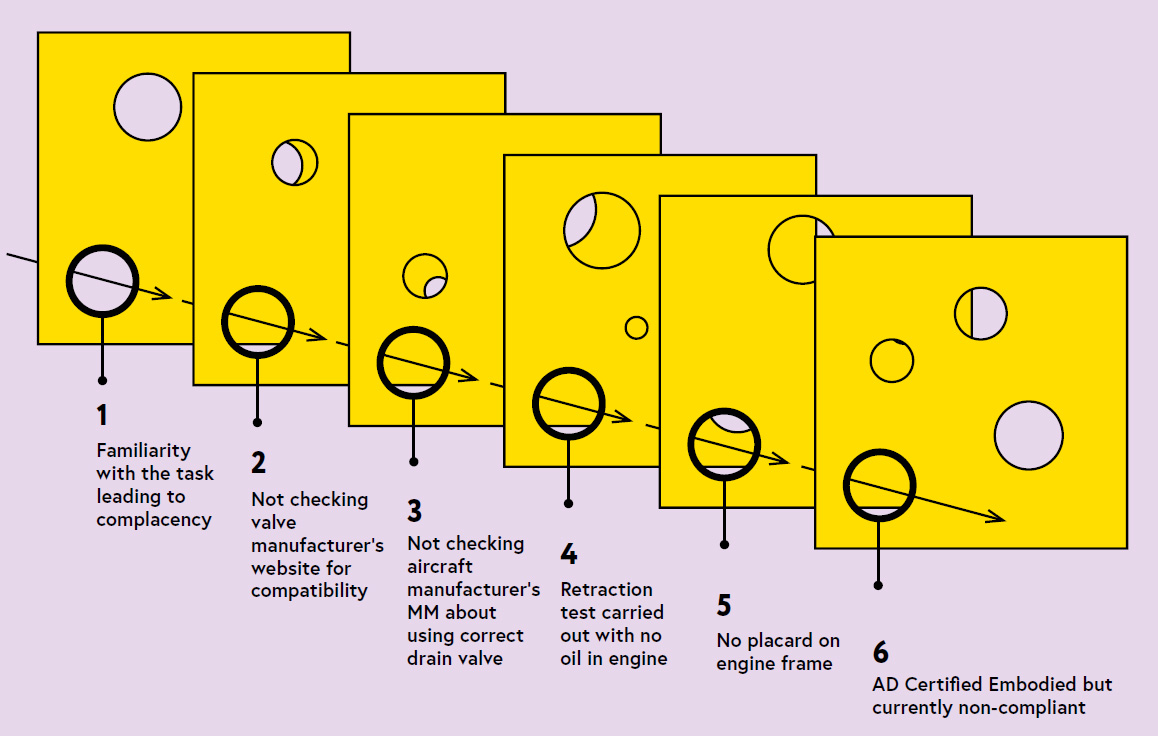 1
Familiarity with the task leading to complacency

2
Not checking valve manufacturer's website for compatibility

3
Not checking aircraft manufacturer's MM about using correct drain valve

4
Retraction test carried out with no oil in engine

5
No placard on engine frame

6
AD Certified Embodied but currently non-compliant